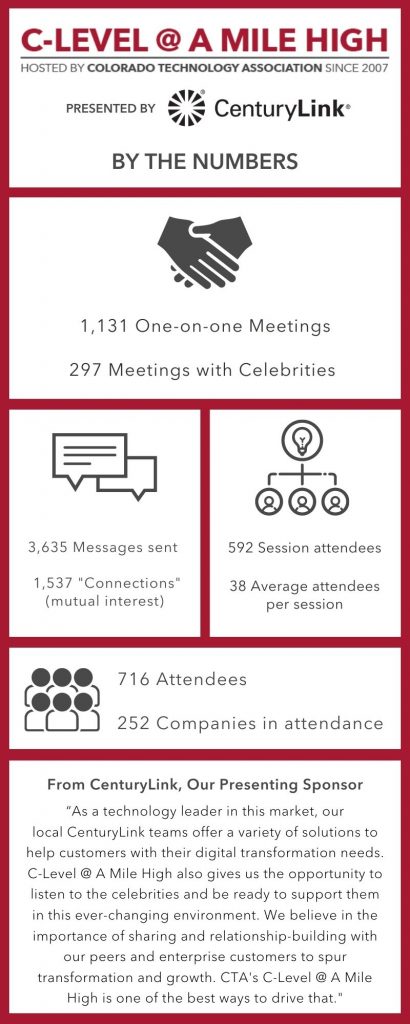 C-LEVEL @ A MILE HIGH
HOSTED BY COLORADO TECHNOLOGY ASSOCIATION SINCE 2007

PRESENTED BY CenturyLink®

BY THE NUMBERS

1,131 One-on-one Meetings

297 Meetings with Celebrities

3,635 Messages sent

1,537 "Connections" (mutual interest)

592 Session attendees

38 Average attendees per session

716 Attendees

252 Companies in attendance

From CenturyLink, Our Presenting Sponsor

"As a technology leader in this market, our local CenturyLink teams offer a variety of solutions to help customers with their digital transformation needs. C-Level @ A Mile High also gives us the opportunity to listen to the celebrities and be ready to support them in this ever-changing environment. We believe in the importance of sharing and relationship-building with our peers and enterprise customers to spur transformation and growth. CTA's C-Level @ A Mile High is one of the best ways to drive that."